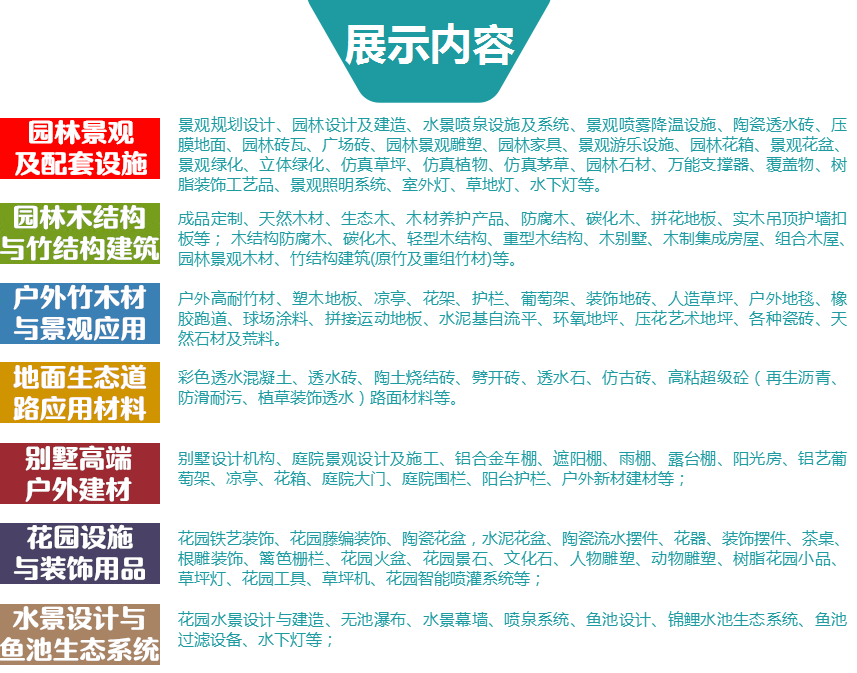 展示内容

园林景观
及配套设施

景观规划设计、园林设计及建造、水景喷泉设施及系统、景观喷雾降温设施、陶瓷透水砖、压膜地面、园林砖瓦、广场砖、园林景观雕塑、园林家具、景观游乐设施、园林花箱、景观花盆、景观绿化、立体绿化、仿真草坪、仿真植物、仿真茅草、园林石材、万能支撑器、覆盖物、树脂装饰工艺品、景观照明系统、室外灯、草地灯、水下灯等。

园林木结构
与竹结构建筑

成品定制、天然木材、生态木、木材养护产品、防腐木、碳化木、拼花地板、实木吊顶护墙扣板等；木结构防腐木、碳化木、轻型木结构、重型木结构、木别墅、木制集成房屋、组合木屋、园林景观木材、竹结构建筑(原竹及重组竹材)等。

户外竹木材
与景观应用

户外高耐竹材、塑木地板、凉亭、花架、护栏、葡萄架、装饰地砖、人造草坪、户外地毯、橡胶跑道、球场涂料、拼接运动地板、水泥基自流平、环氧地坪、压花艺术地坪、各种瓷砖、天然石材及荒料。

地面生态道
路应用材料

彩色透水混凝土、透水砖、陶土烧结砖、劈开砖、透水石、仿古砖、高粘超级砼（再生沥青、防滑耐污、植草装饰透水）路面材料等。

别墅高端
户外建材

别墅设计机构、庭院景观设计及施工、铝合金车棚、遮阳棚、雨棚、露台棚、阳光房、铝艺葡萄架、凉亭、花箱、庭院大门、庭院围栏、阳台护栏、户外新材建材等；

花园设施
与装饰用品

花园铁艺装饰、花园藤编装饰、陶瓷花盆，水泥花盆、陶瓷流水摆件、花器、装饰摆件、茶桌、根雕装饰、篱笆栅栏、花园火盆、花园景石、文化石、人物雕塑、动物雕塑、树脂花园小品、草坪灯、花园工具、草坪机、花园智能喷灌系统等；

水景设计与
鱼池生态系统

花园水景设计与建造、无池瀑布、水景幕墙、喷泉系统、鱼池设计、锦鲤水池生态系统、鱼池过滤设备、水下灯等；